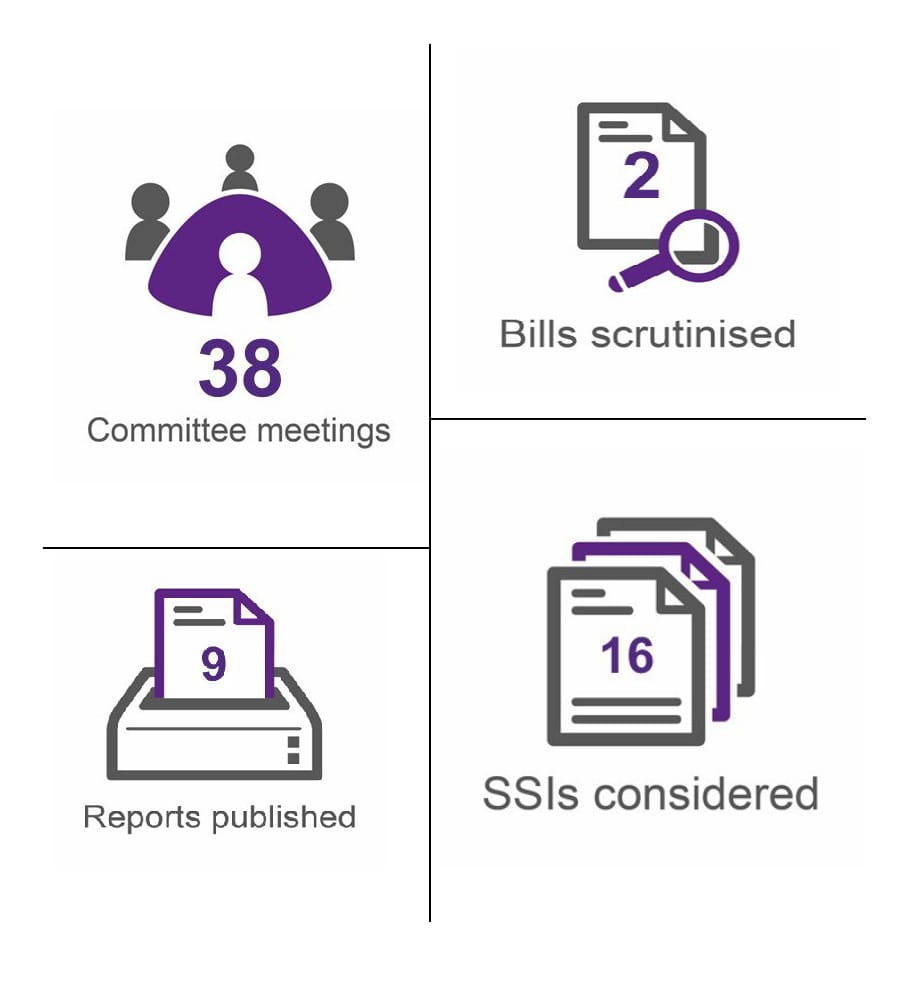 38
Committee meetings

2
Bills scrutinised

9
Reports published

16
SSIs considered